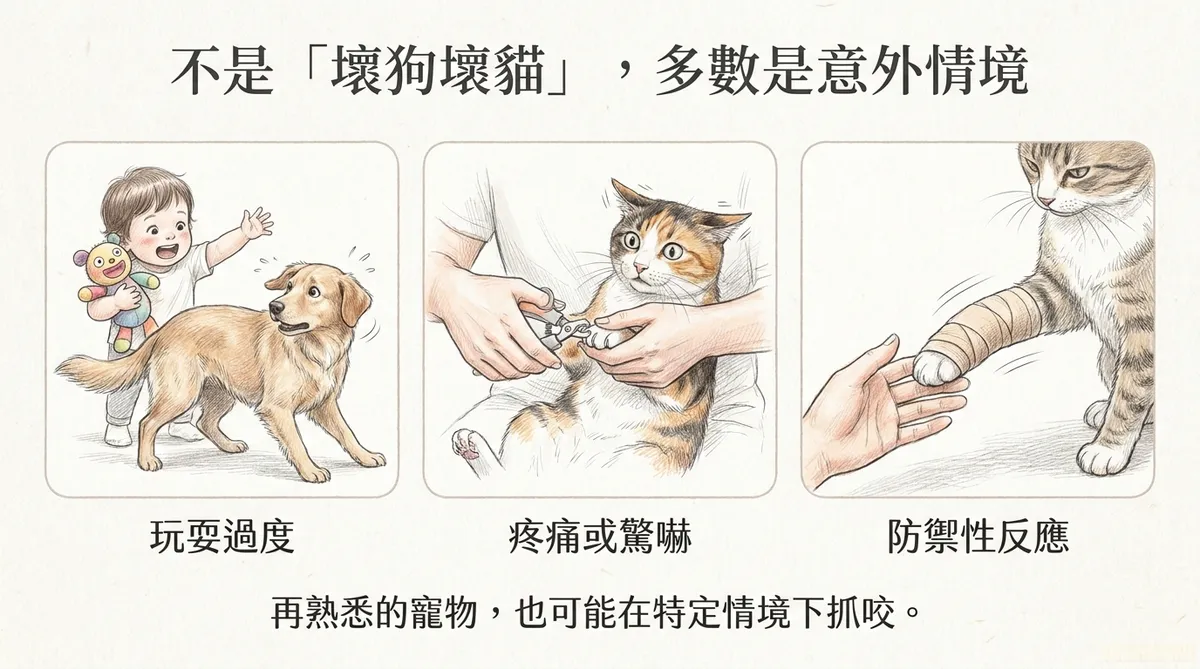 不是「壞狗壞貓」，多數是意外情境

玩耍過度

疼痛或驚嚇

防禦性反應

再熟悉的寵物，也可能在特定情境下抓咬。