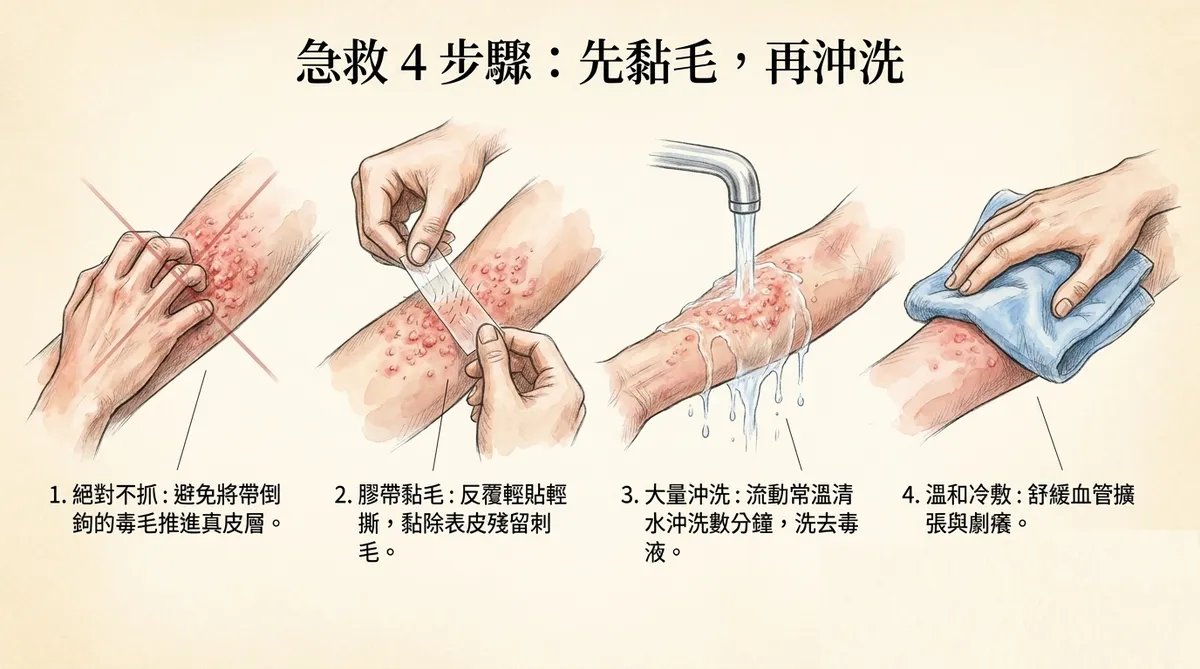 急救 4 步驟：先黏毛，再沖洗

1. 絕對不抓：避免將帶倒鉤的毒毛推進真皮層。

2. 膠帶黏毛：反覆輕貼輕撕，黏除表皮殘留刺毛。

3. 大量沖洗：流動常溫清水沖洗數分鐘，洗去毒液。

4. 溫和冷敷：舒緩血管擴張與劇癢。